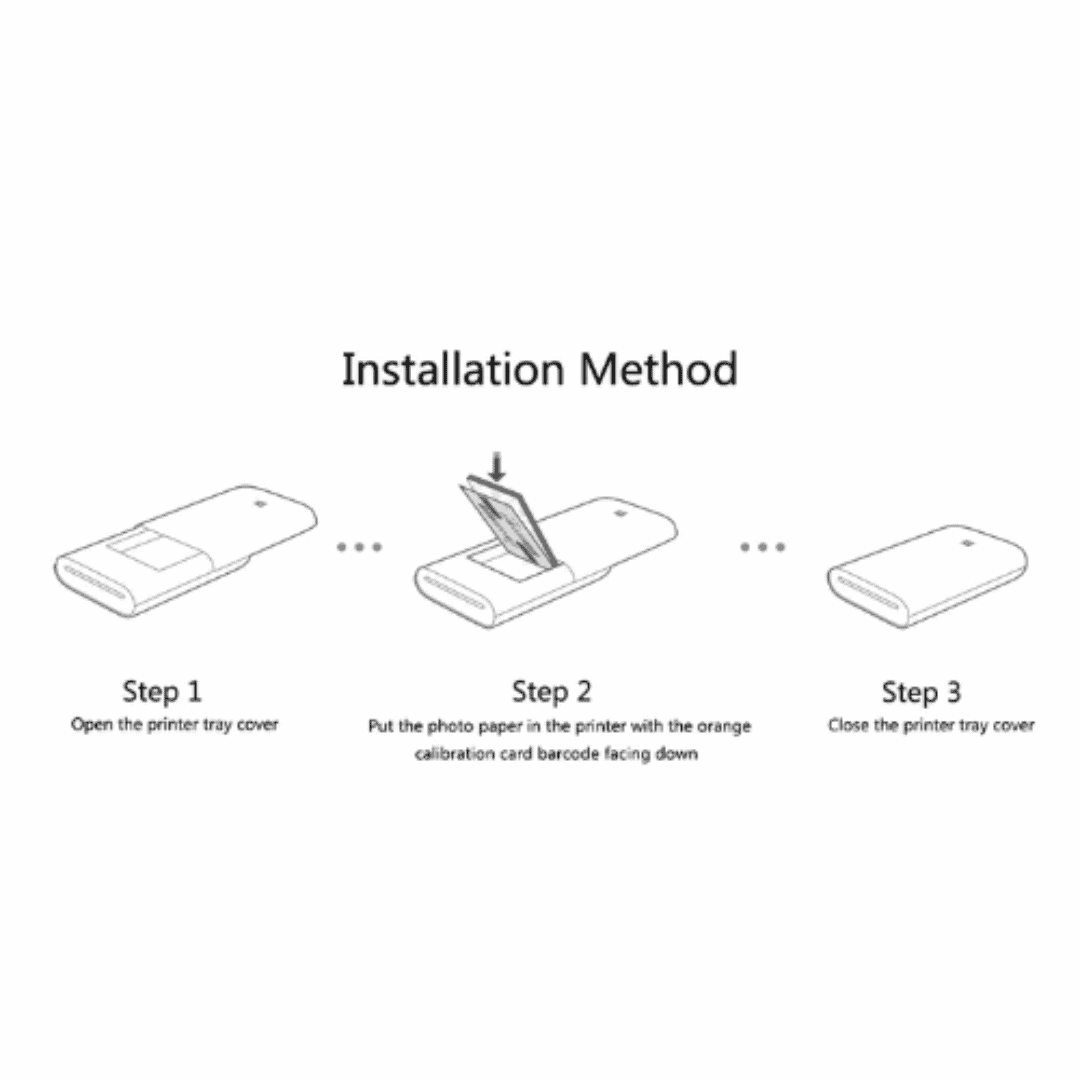 Installation Method

Step 1
Open the printer tray cover

Step 2
Put the photo paper in the printer with the orange calibration card barcode facing down

Step 3
Close the printer tray cover