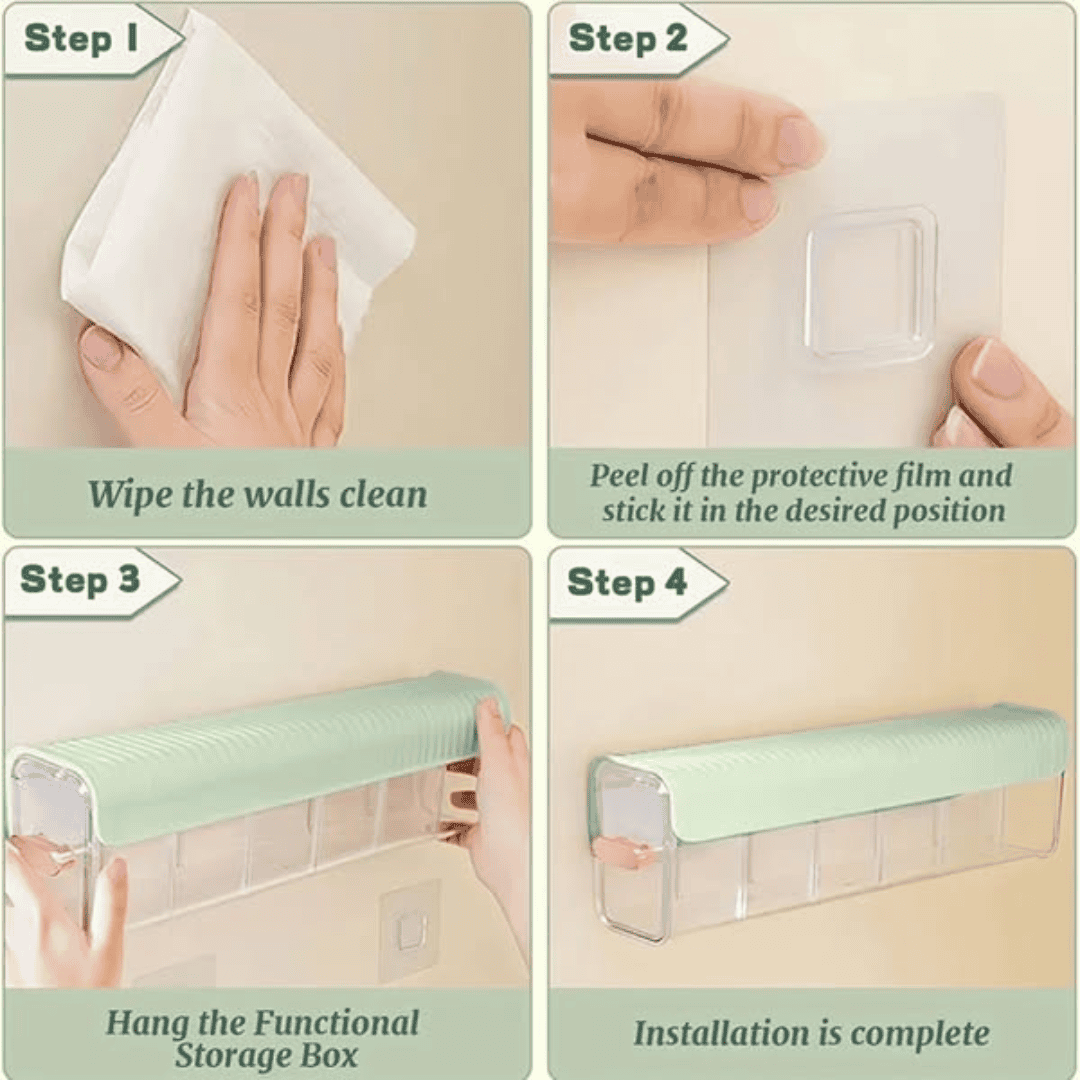 Step 1

Wipe the walls clean

Step 2

Peel off the protective film and stick it in the desired position

Step 3

Hang the Functional Storage Box

Step 4

Installation is complete