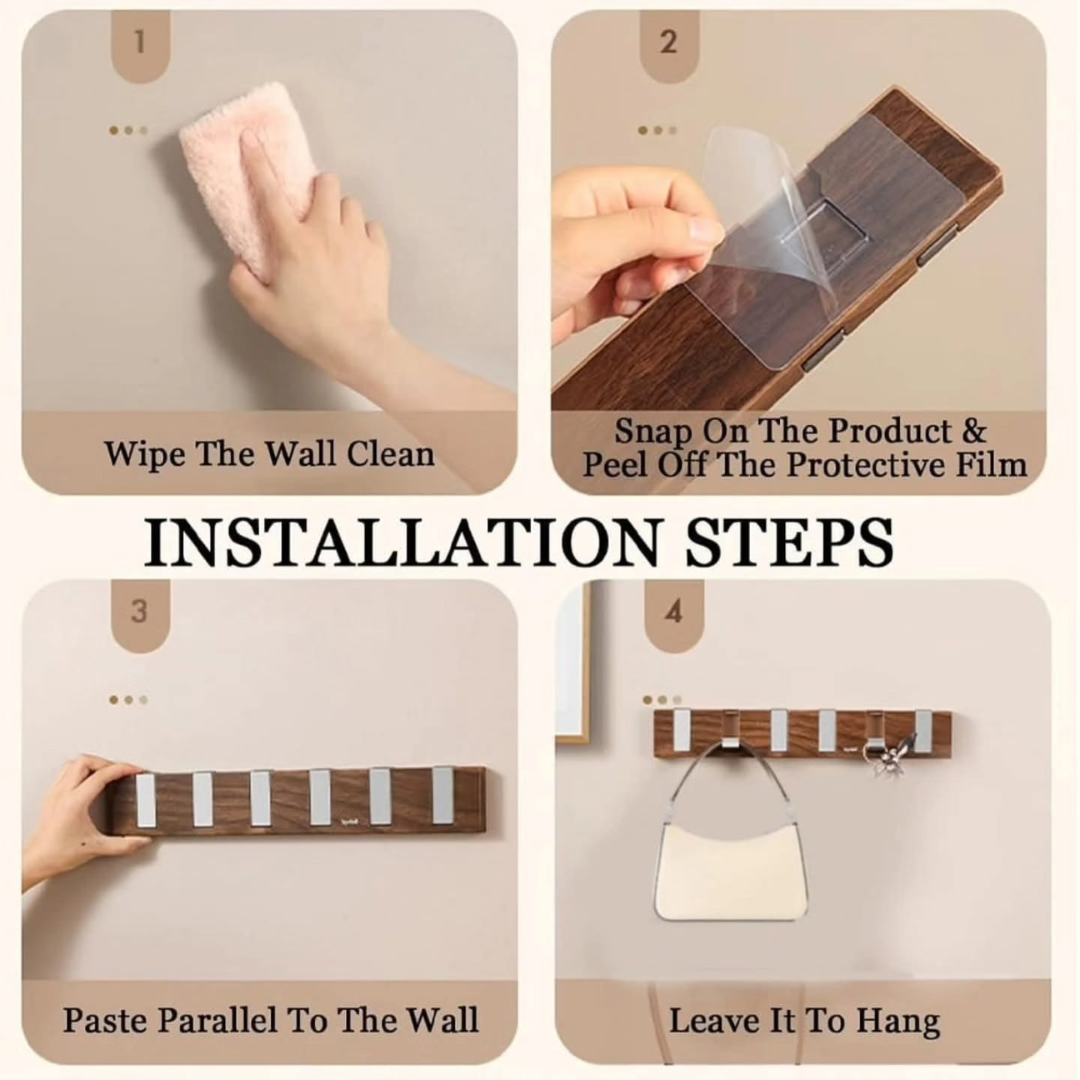 1

Wipe The Wall Clean

2

Snap On The Product & Peel Off The Protective Film

INSTALLATION STEPS

3

Paste Parallel To The Wall

4

Leave It To Hang